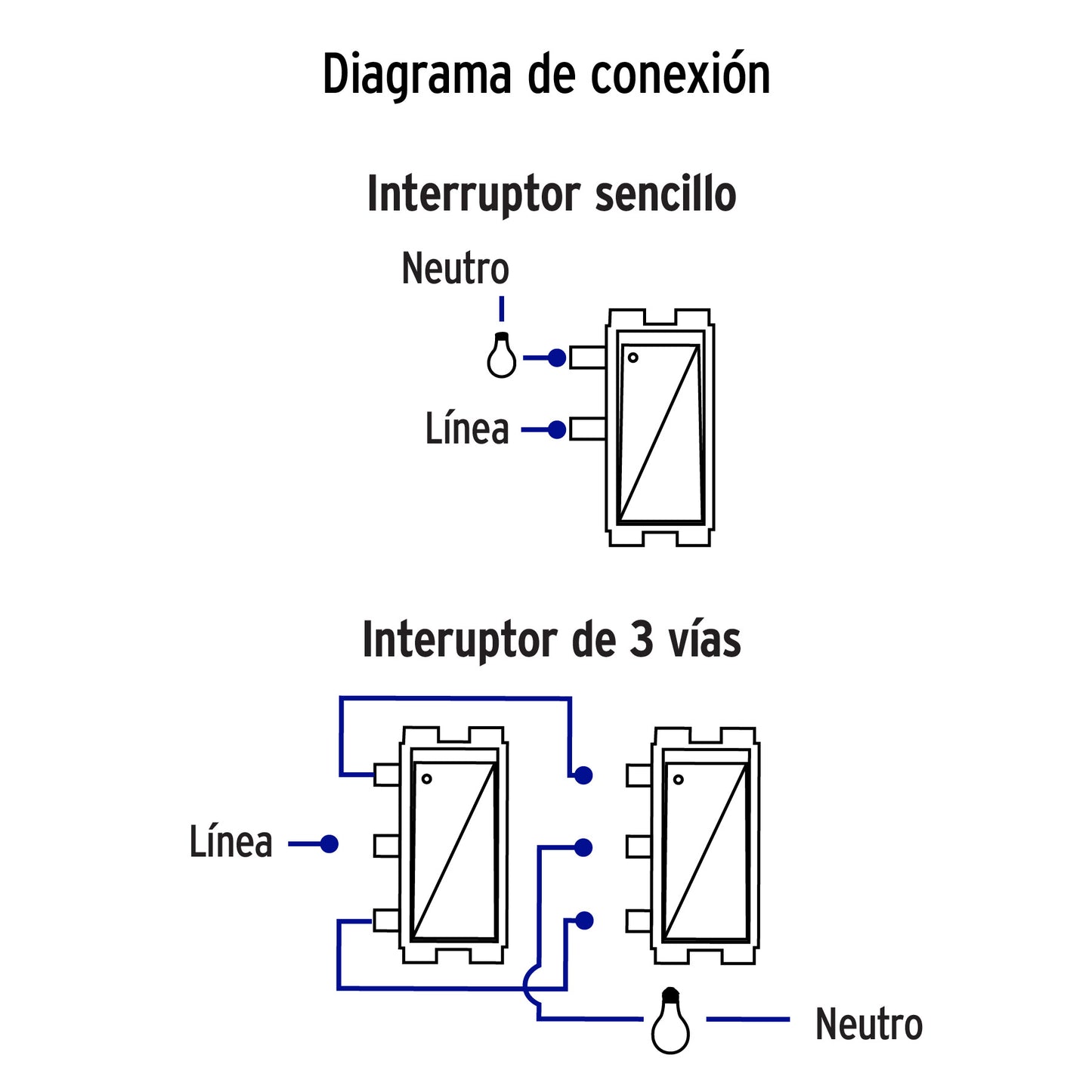 Diagrama de conexión

Interruptor sencillo

Neutro

Línea

Interuptor de 3 vías

Línea

Neutro