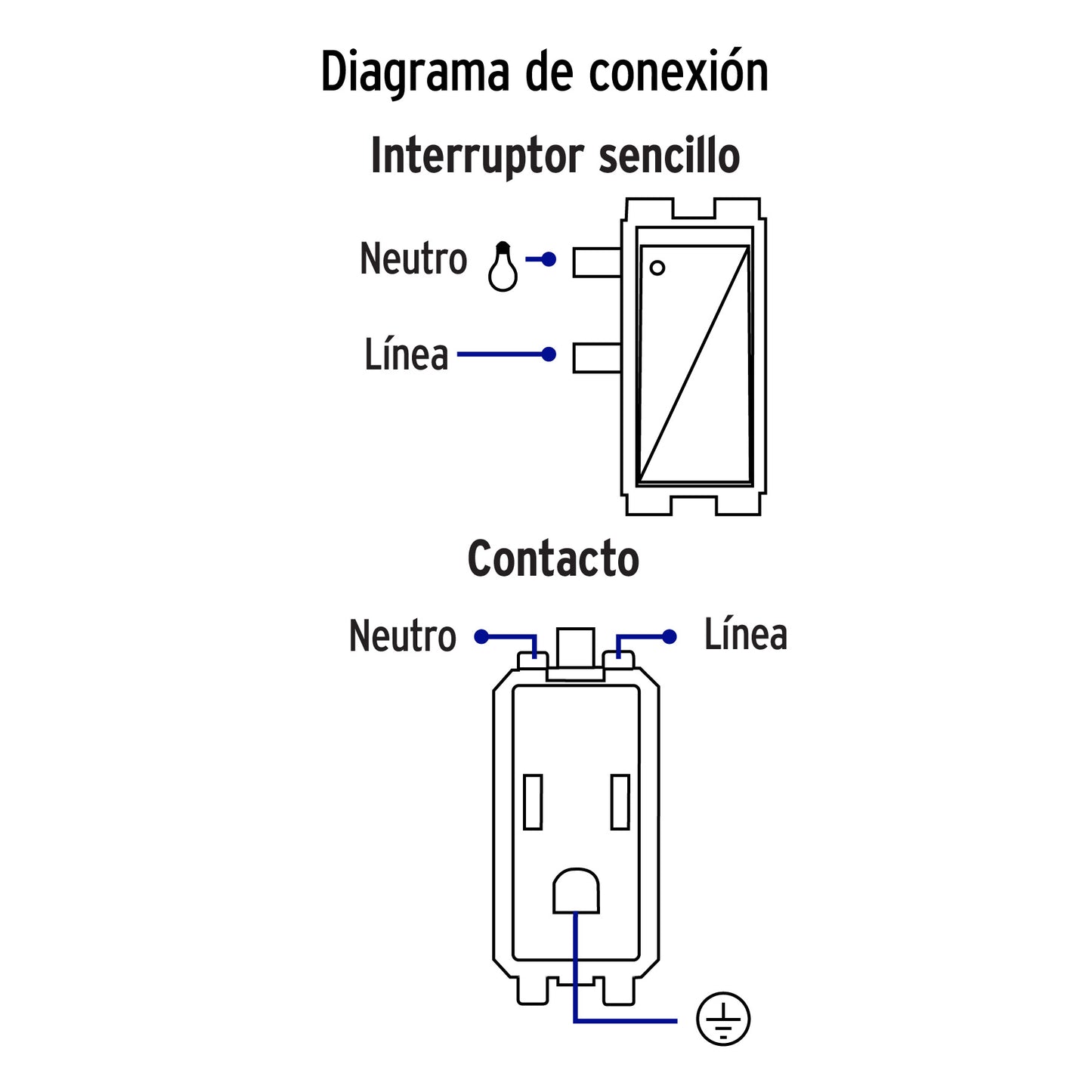 Diagrama de conexión

Interruptor sencillo

Neutro

Línea

Contacto

Neutro

Línea