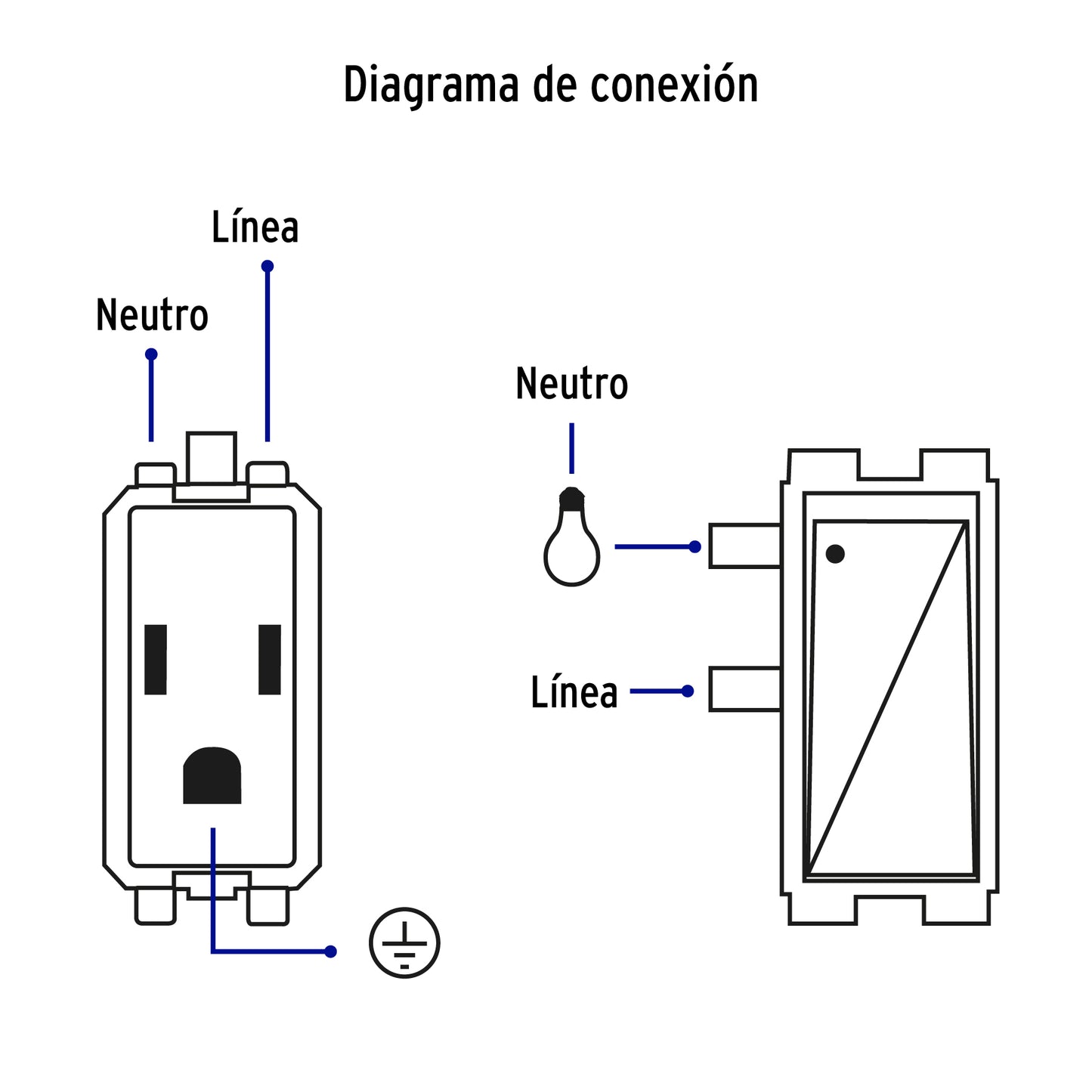 Diagrama de conexión

Línea

Neutro

Neutro

Línea